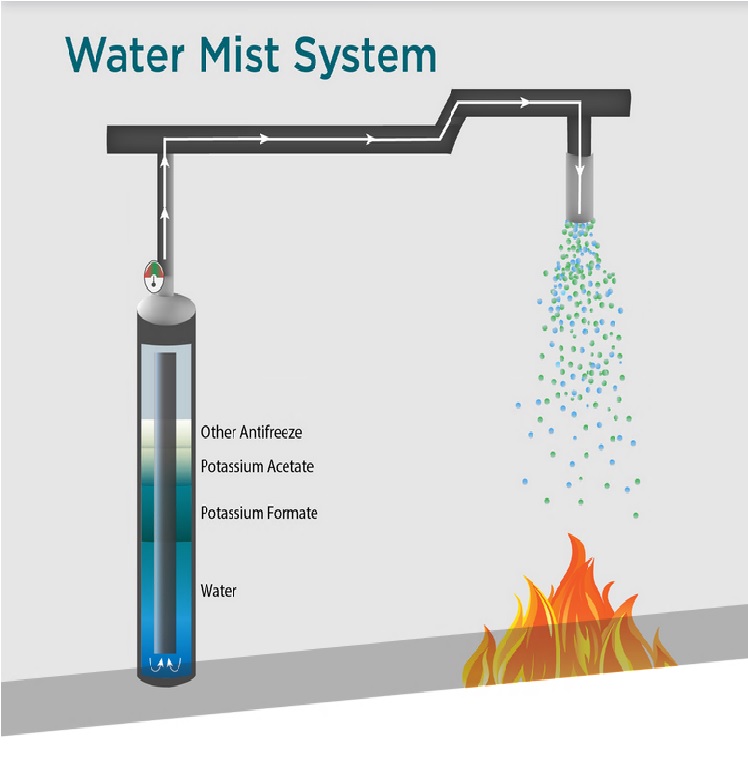 Water Mist System

Other Antifreeze
Potassium Acetate
Potassium Formate
Water